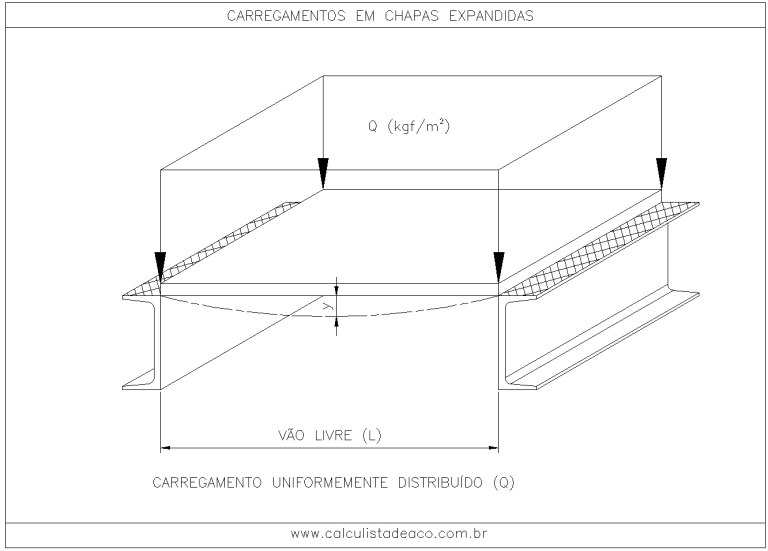 CARREGAMENTOS EM CHAPAS EXPANDIDAS

Q (kgf/m²)

y

VÃO LIVRE (L)

CARREGAMENTO UNIFORMEMENTE DISTRIBUÍDO (Q)

www.calculistadeaco.com.br